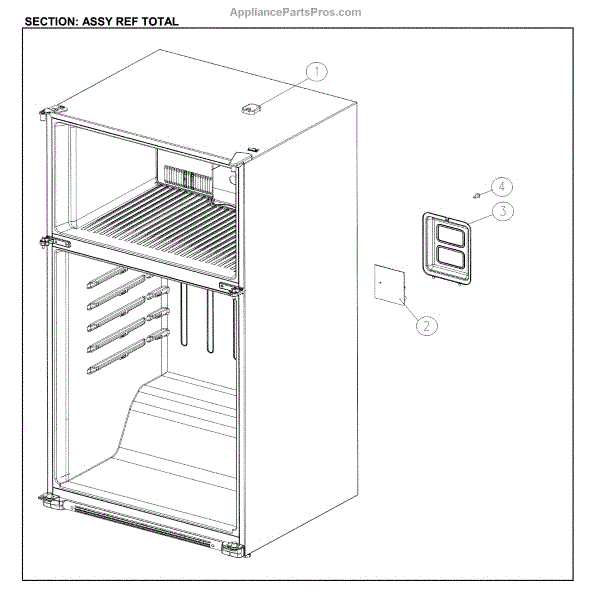 AppliancePartsPros.com
SECTION: ASSY REF TOTAL

1

4

3

2