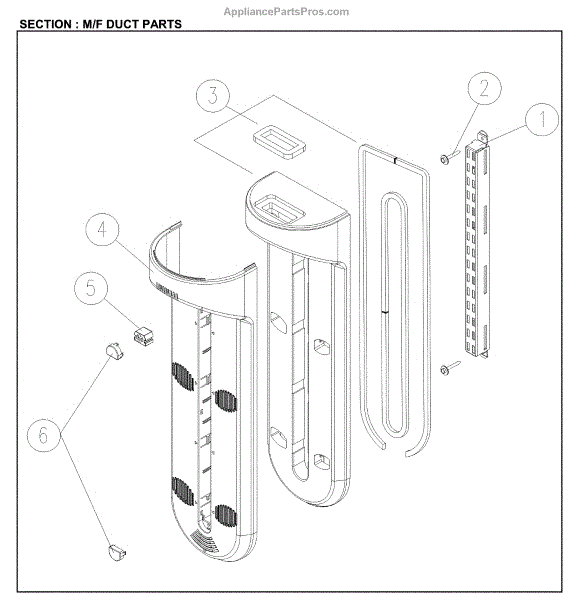 AppliancePartsPros.com

SECTION : M/F DUCT PARTS

3

2

1

4

5

6