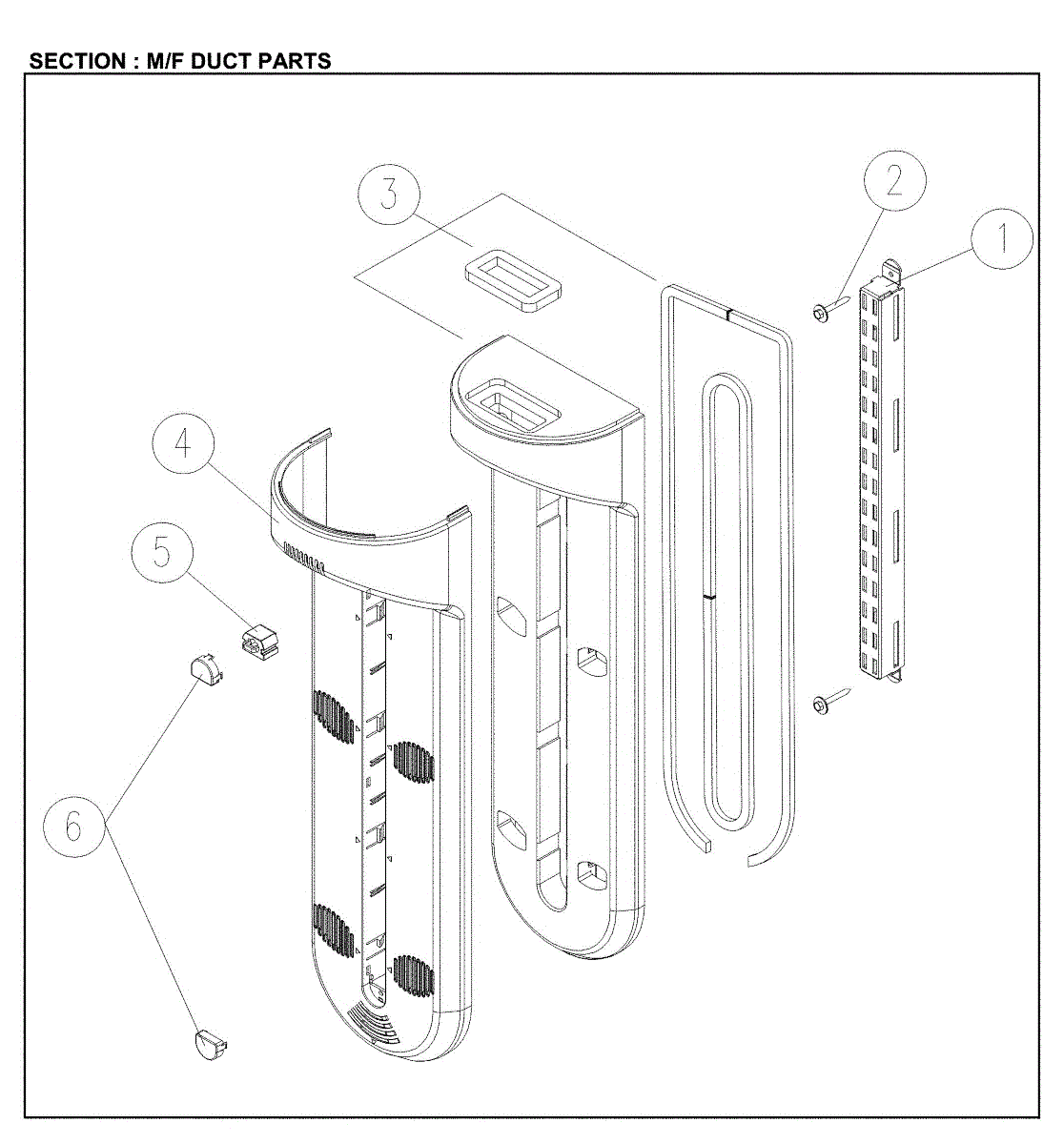 SECTION : M/F DUCT PARTS

3

2

1

4

5

6