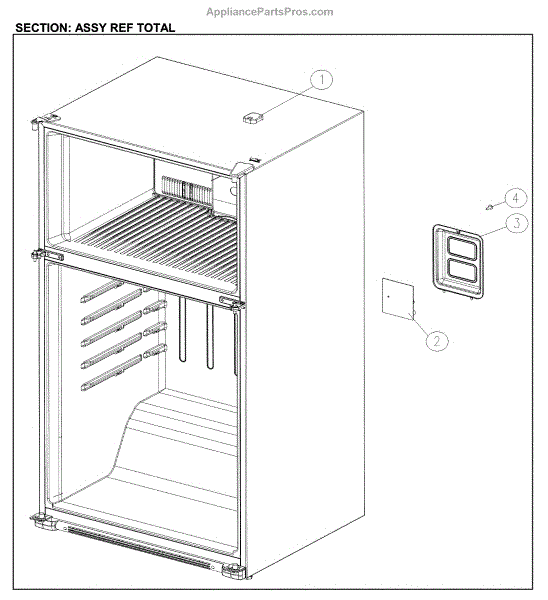 AppliancePartsPros.com

SECTION: ASSY REF TOTAL

1

4

3

2