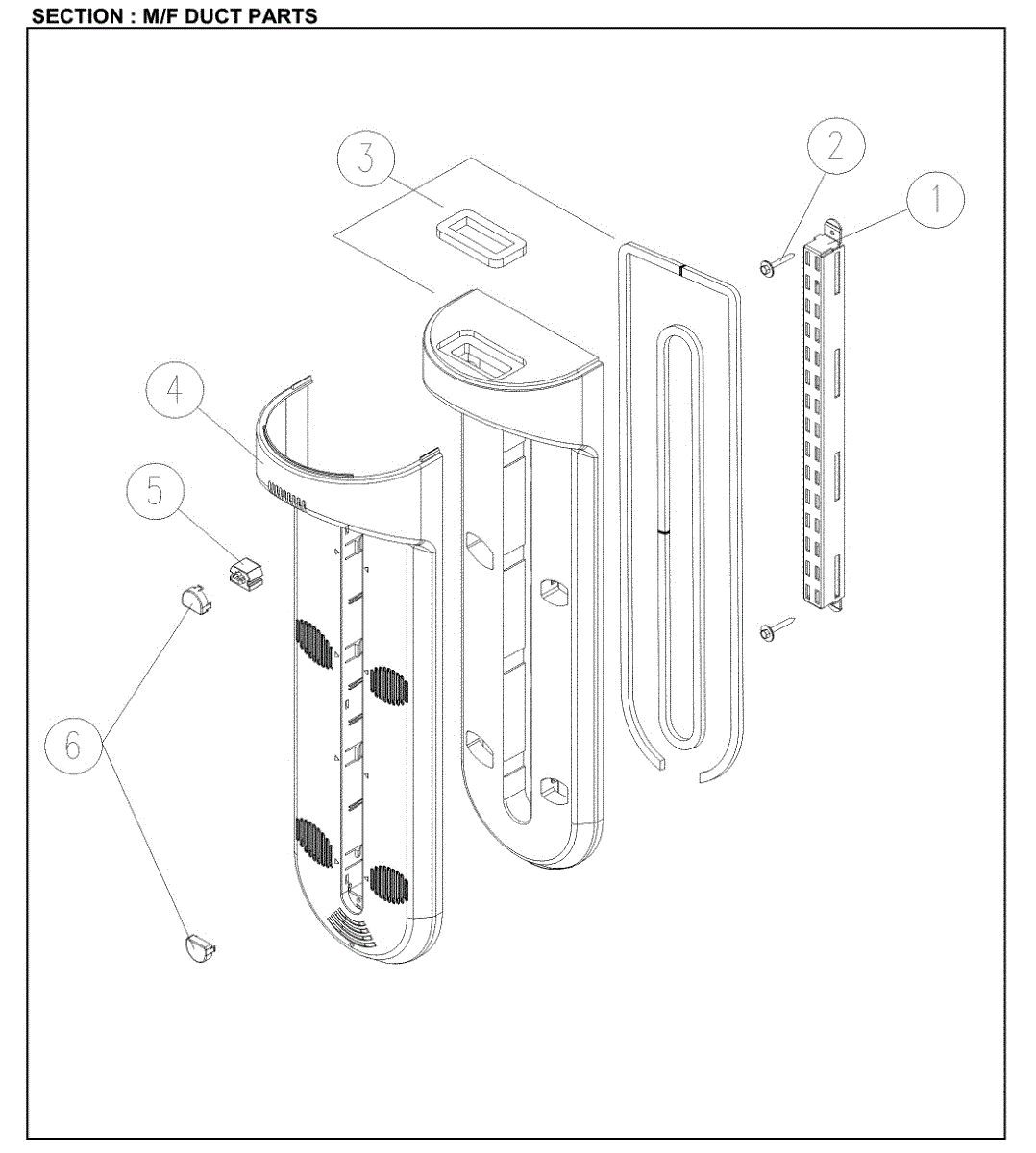 SECTION : M/F DUCT PARTS

3

2

1

4

5

6