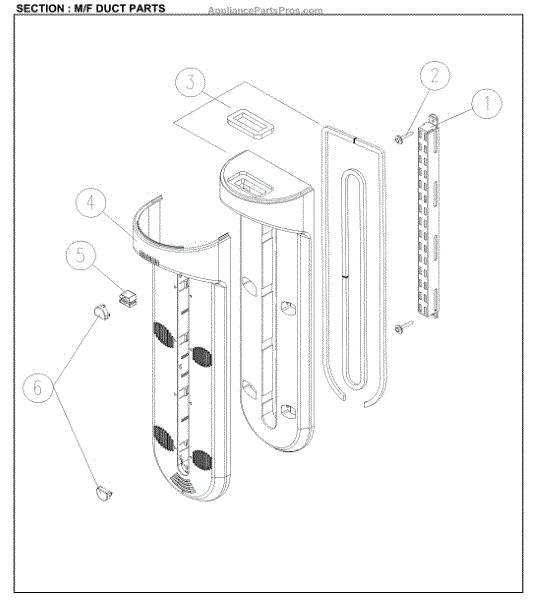 SECTION : M/F DUCT PARTS
AppliancePartsPros.com

3
2
1
4
5
6