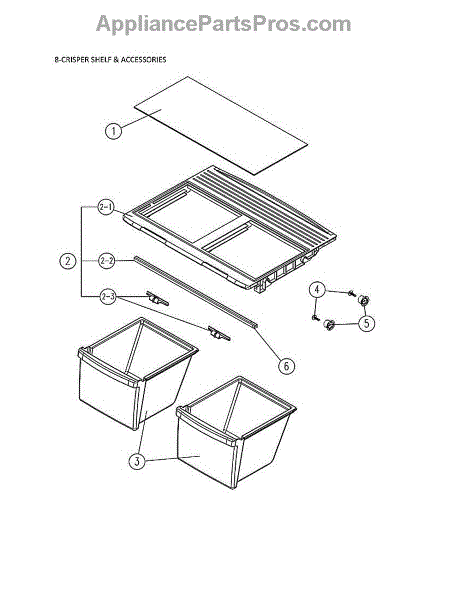 AppliancePartsPros.com

8-CRISPER SHELF & ACCESSORIES

1

2-1

2

2-2

2-3

4

5

6

3