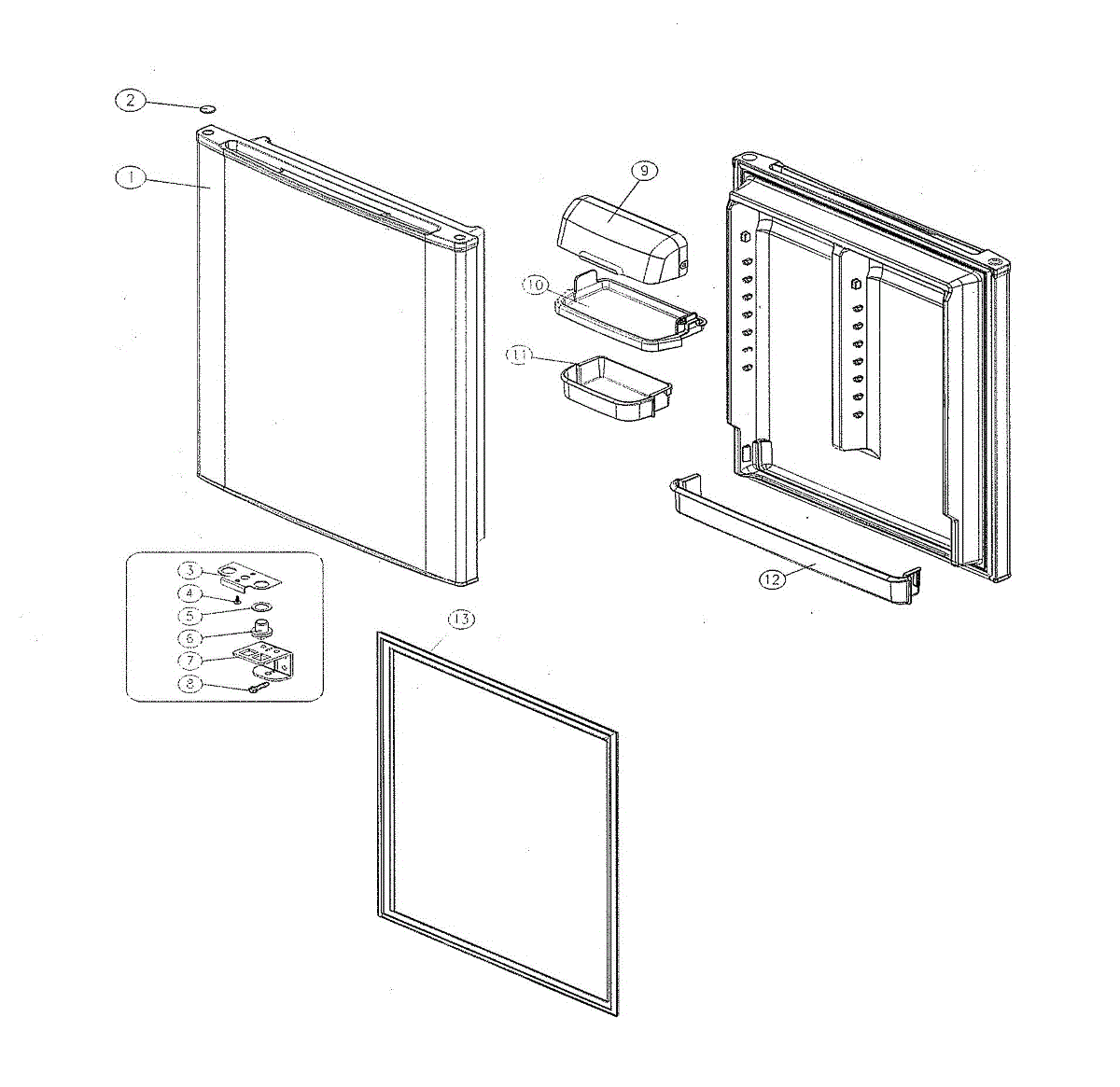 2
1
9
10
11
12
3
4
5
6
7
8
13