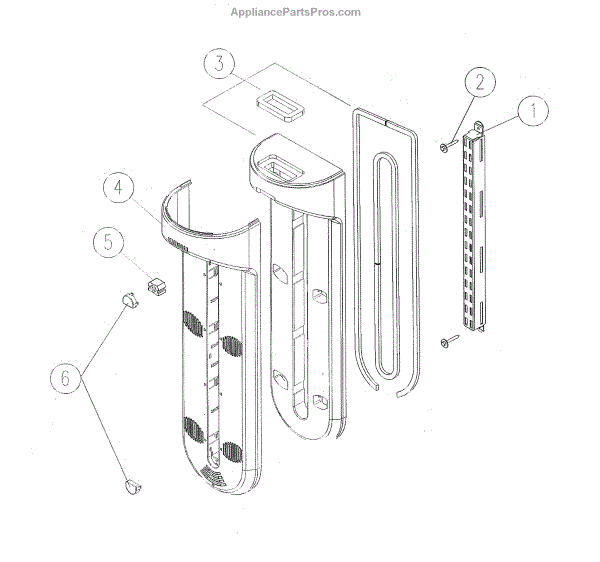 AppliancePartsPros.com

3

2

1

4

5

6