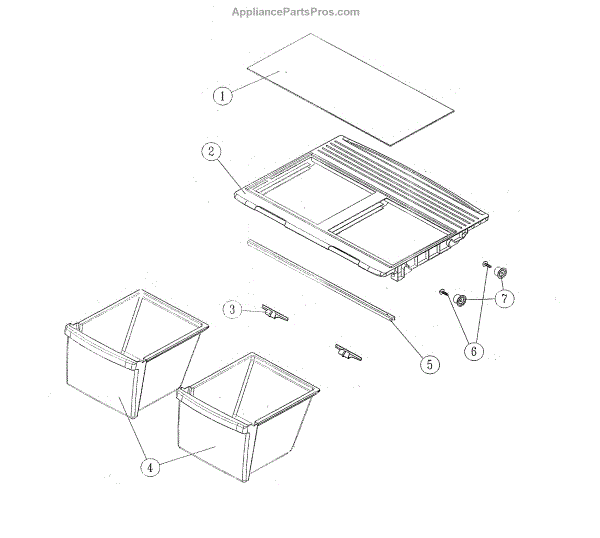 AppliancePartsPros.com

1

2

3

7

6

5

4