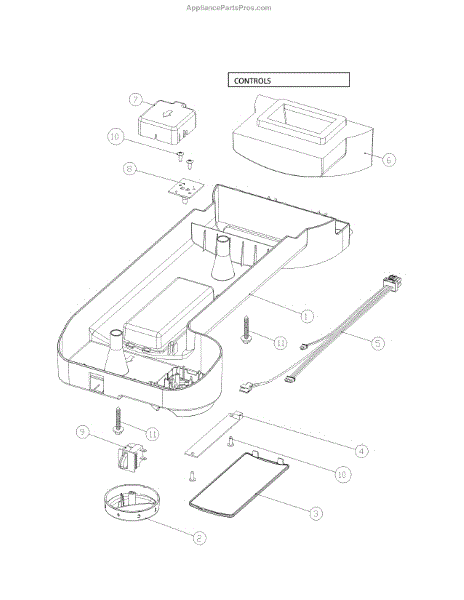 AppliancePartsPros.com

CONTROLS

7
10
8
6
1
11
5
9
11
4
10
3
2