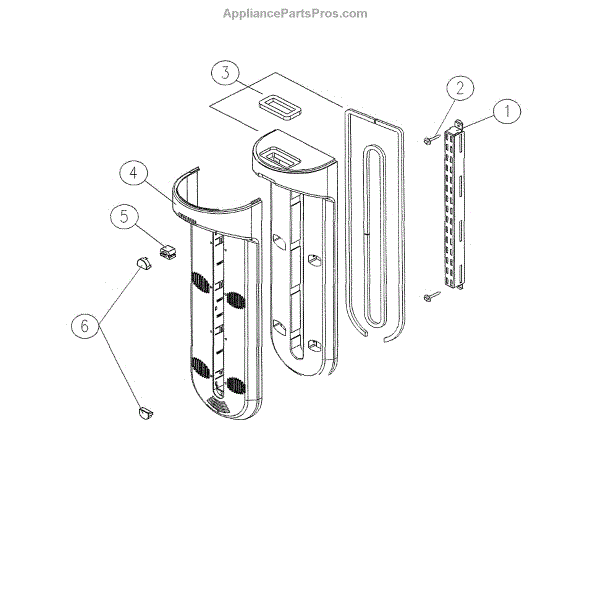 AppliancePartsPros.com

3

2

1

4

5

6