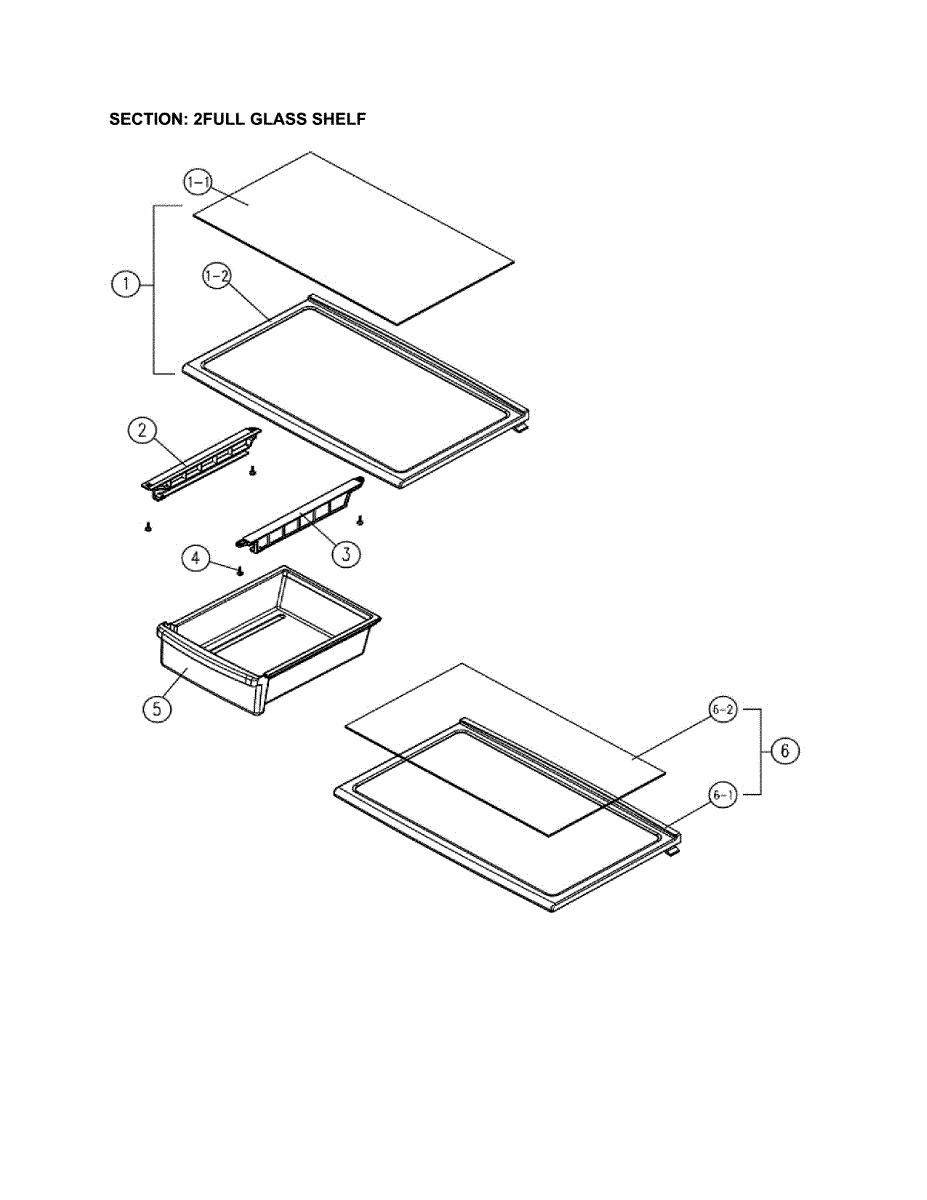 SECTION: 2FULL GLASS SHELF

1-1
1
1-2
2
3
4
5
6-2
6
6-1