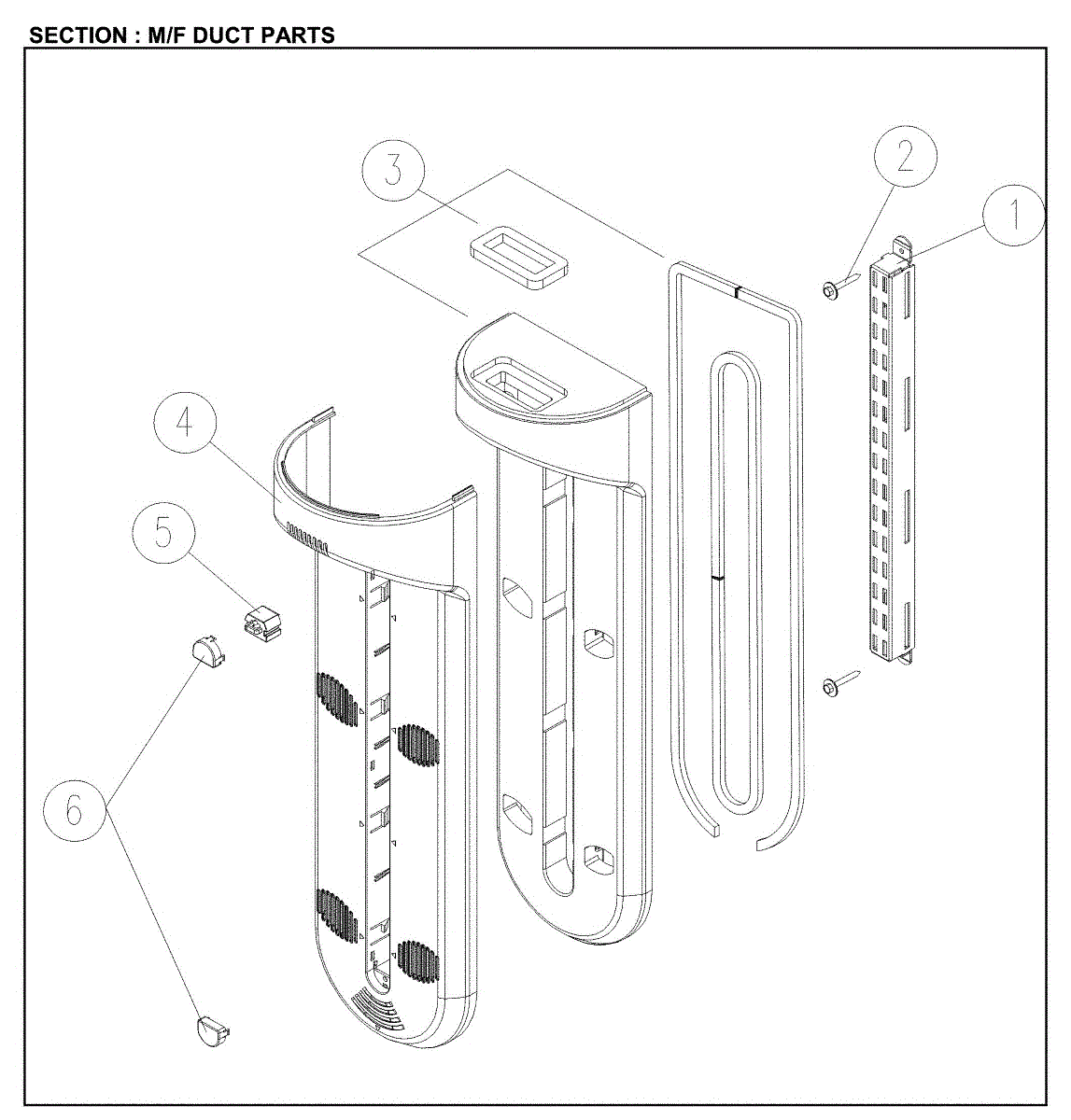 SECTION : M/F DUCT PARTS

3

2

1

4

5

6