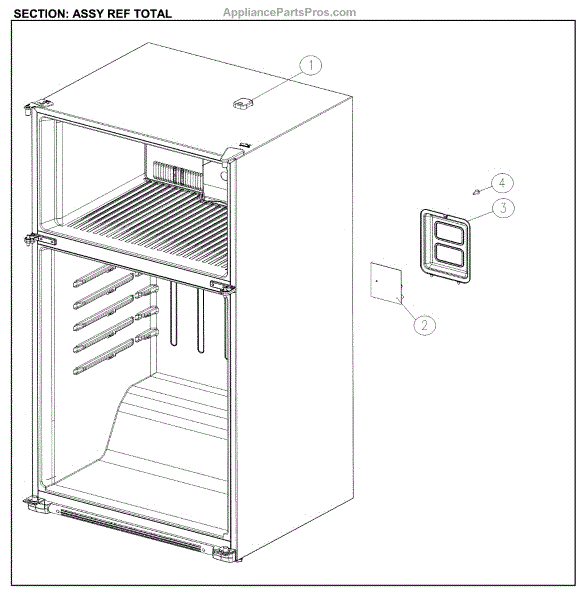 SECTION: ASSY REF TOTAL

AppliancePartsPros.com

1

4

3

2