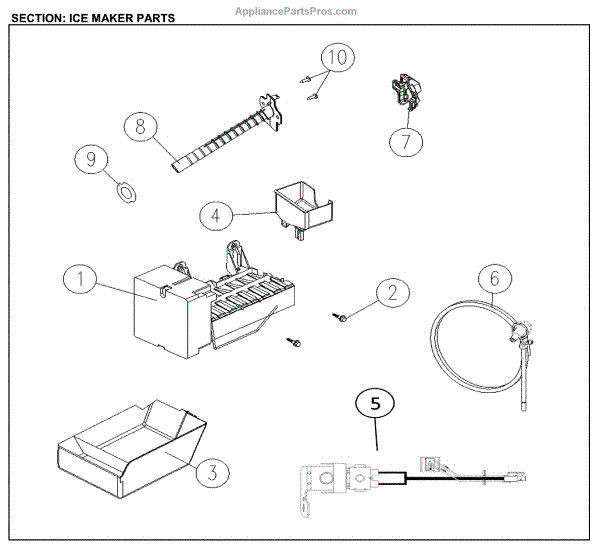 SECTION: ICE MAKER PARTS

AppliancePartsPros.com

10

7

8

9

4

1

2

6

5

3