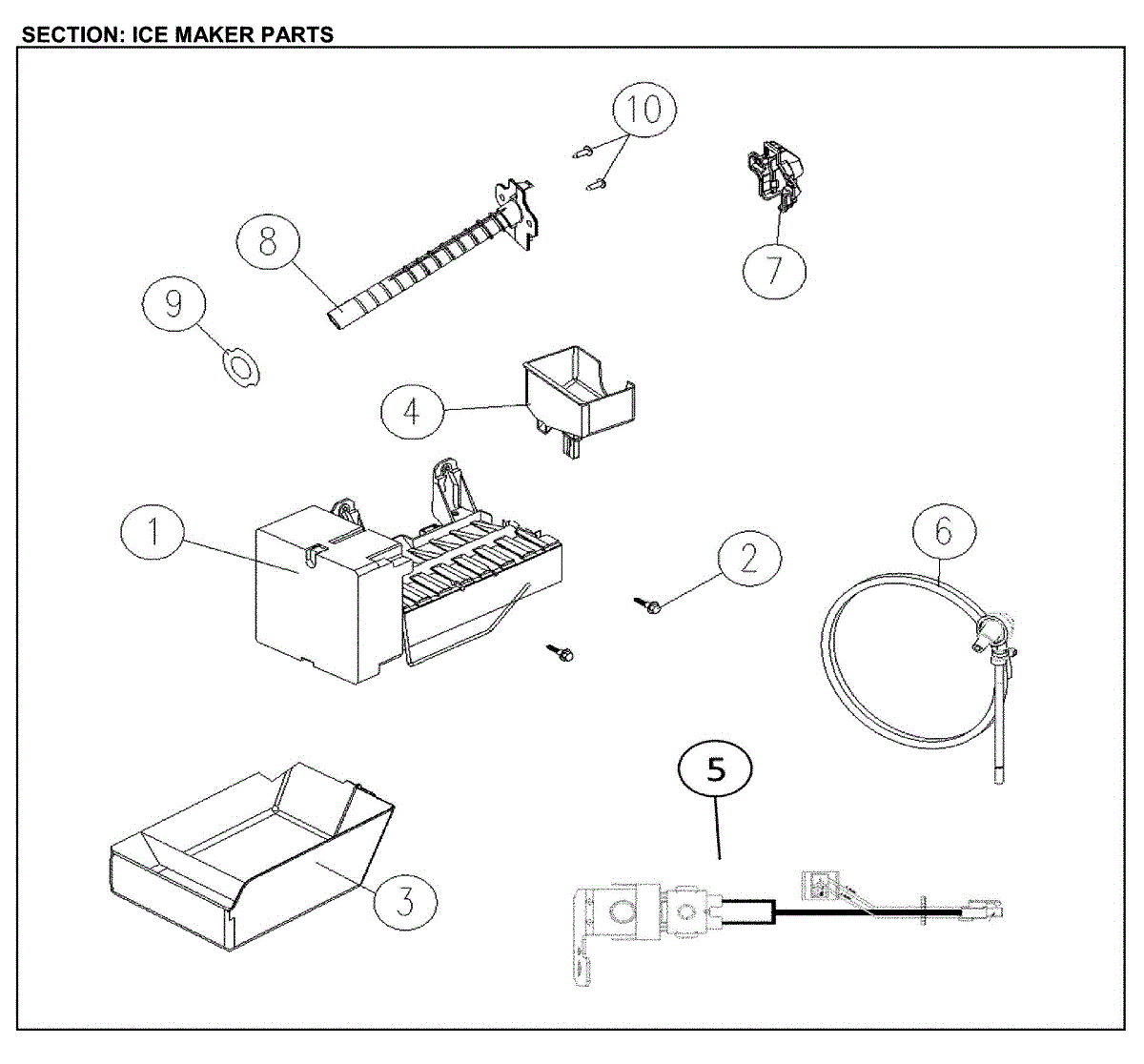 SECTION: ICE MAKER PARTS

10

7

8

9

4

1

2

6

5

3