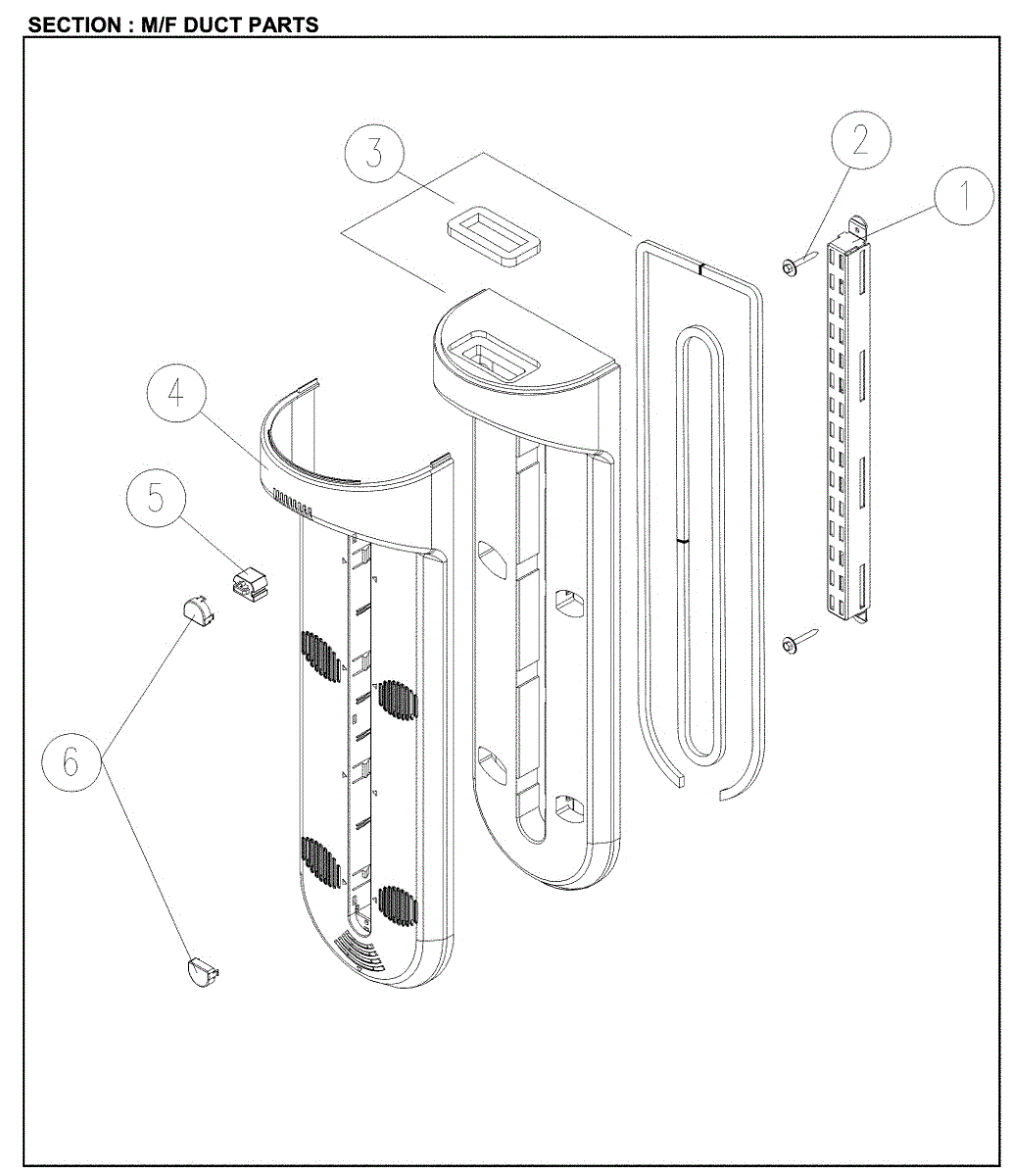 SECTION : M/F DUCT PARTS

3
2
1
4
5
6