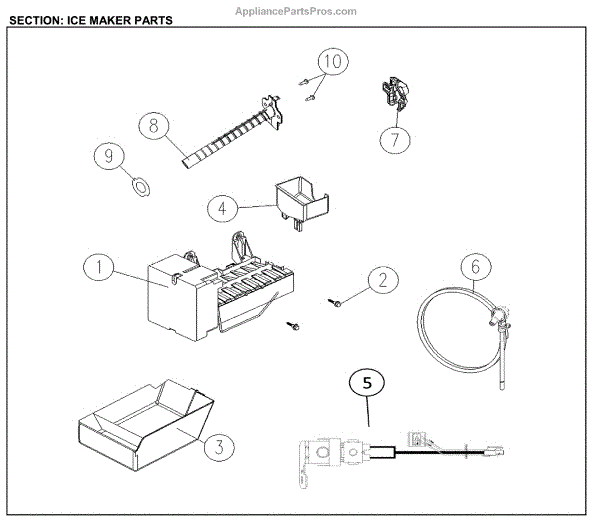 AppliancePartsPros.com

SECTION: ICE MAKER PARTS

10

8

7

9

4

1

2

6

5

3