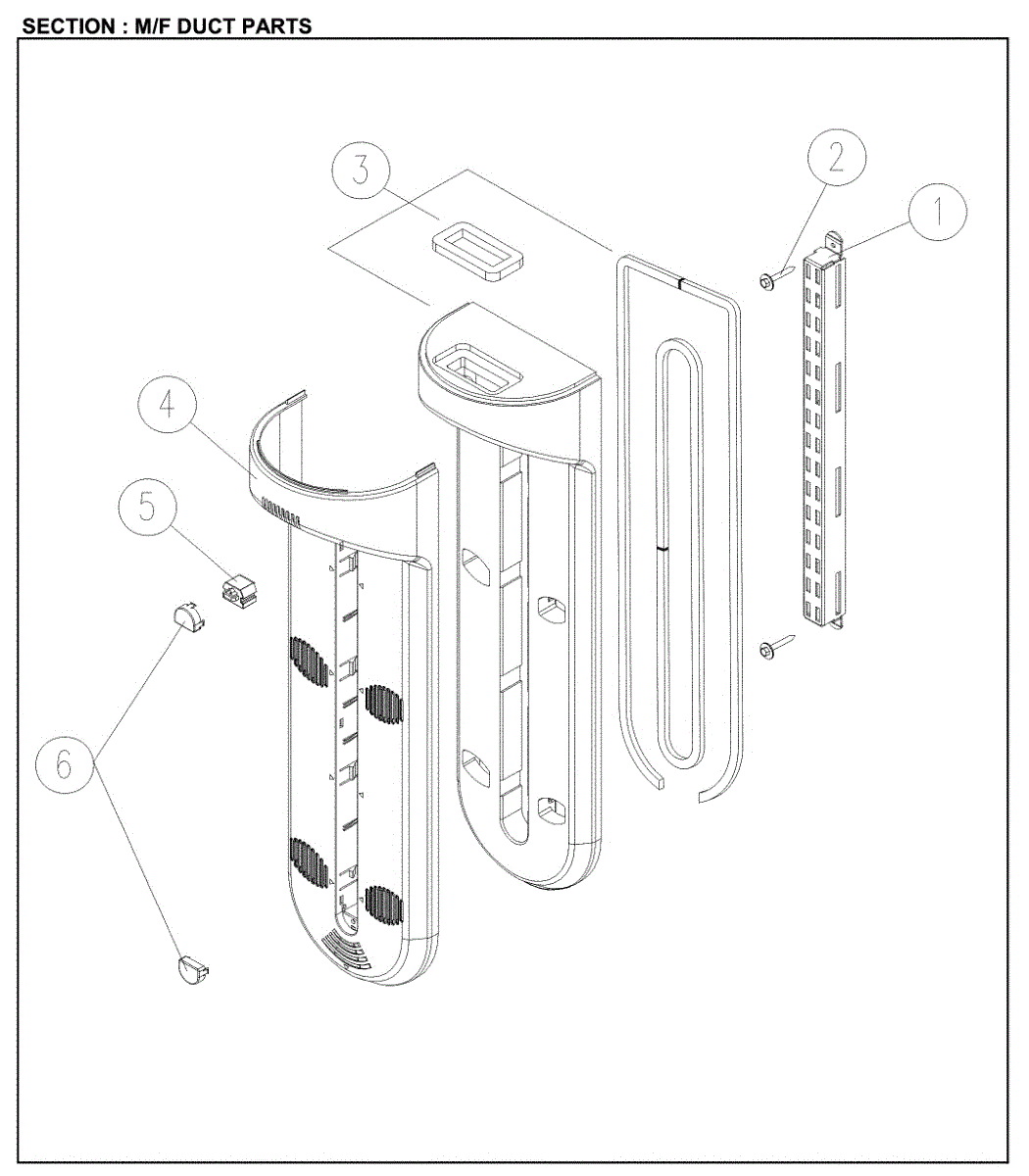 SECTION : M/F DUCT PARTS

3

2

1

4

5

6