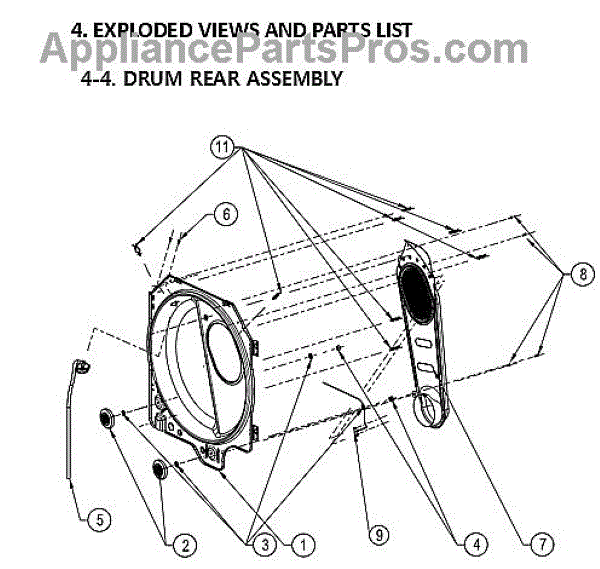 4. EXPLODED VIEWS AND PARTS LIST
AppliancePartsPros.com
4-4. DRUM REAR ASSEMBLY

11
6
8
5
2
3
1
9
4
7