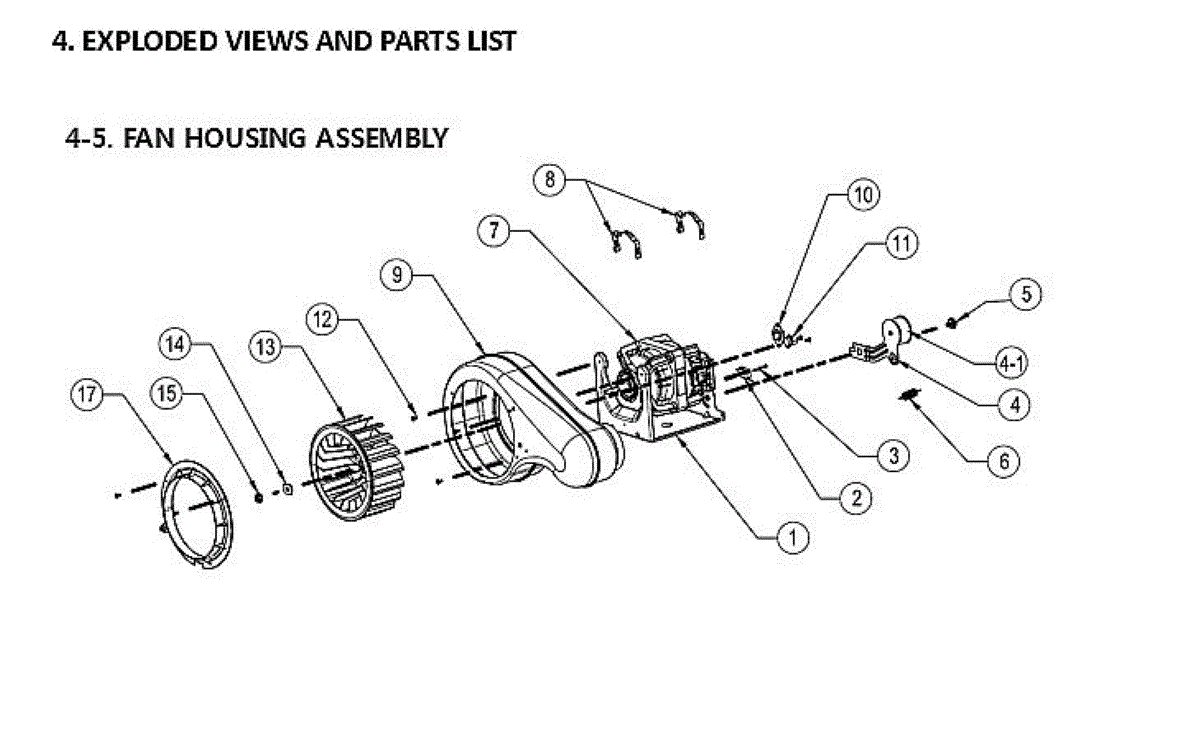 4. EXPLODED VIEWS AND PARTS LIST

4-5. FAN HOUSING ASSEMBLY

8
10
7
11
9
5
12
14
13
4-1
17
15
4
3
6
2
1