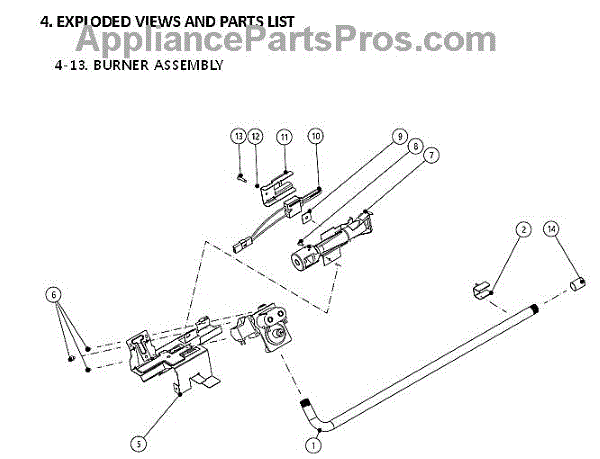 4. EXPLODED VIEWS AND PARTS LIST
AppliancePartsPros.com
4-13. BURNER ASSEMBLY

13 12 11 10 9 8 7 2 14 6 5 1