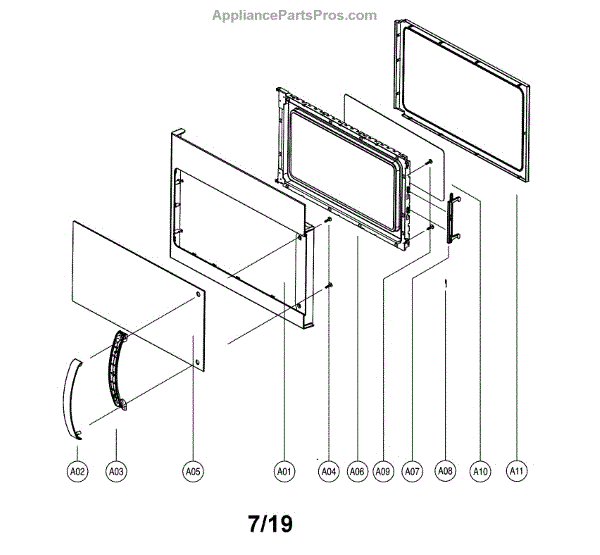 AppliancePartsPros.com

A02 A03 A05 A01 A04 A06 A09 A07 A08 A10 A11

7/19