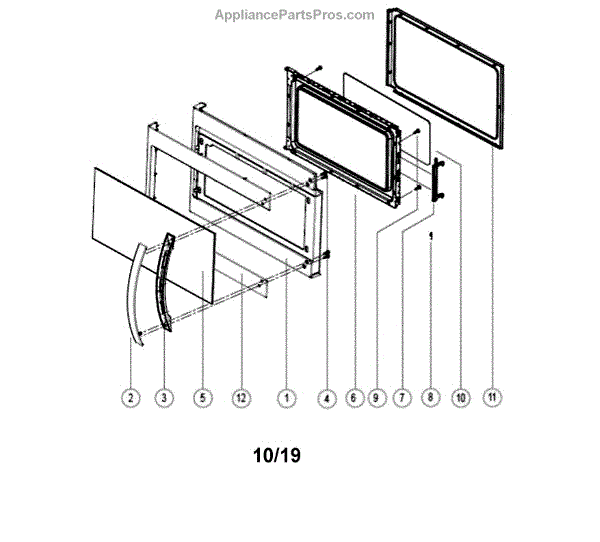 AppliancePartsPros.com

2
3
5
12
1
4
6
9
7
8
10
11

10/19