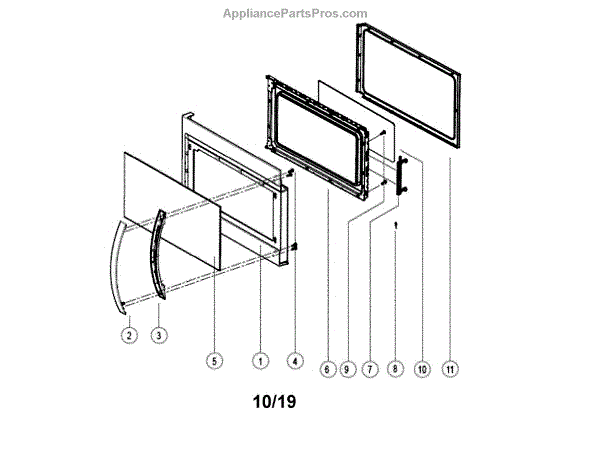 AppliancePartsPros.com

2
3
5
1
4
6
9
7
8
10
11

10/19