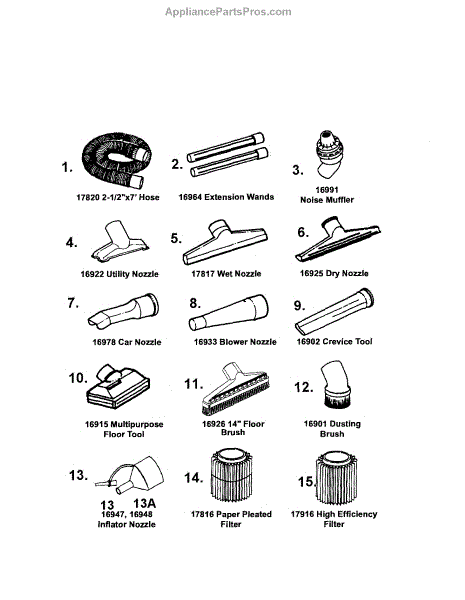 AppliancePartsPros.com

1.
17820 2-1/2"x7' Hose

2.
16964 Extension Wands

3.
16991
Noise Muffler

4.
16922 Utility Nozzle

5.
17817 Wet Nozzle

6.
16925 Dry Nozzle

7.
16978 Car Nozzle

8.
16933 Blower Nozzle

9.
16902 Crevice Tool

10.
16915 Multipurpose Floor Tool

11.
16926 14" Floor Brush

12.
16901 Dusting Brush

13.
13 13A
16947, 16948
Inflator Nozzle

14.
17816 Paper Pleated Filter

15.
17916 High Efficiency Filter