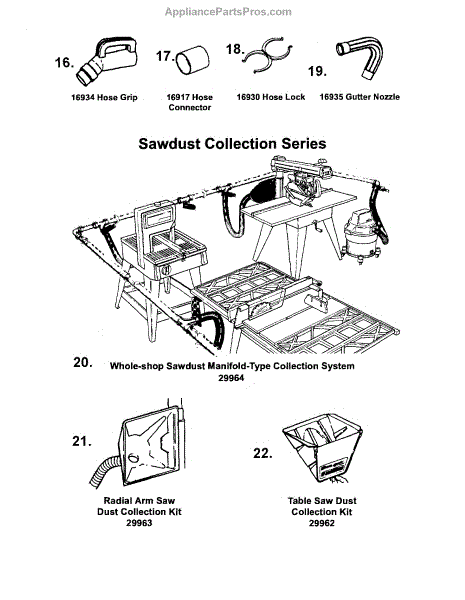 AppliancePartsPros.com

16.
16934 Hose Grip

17.
16917 Hose Connector

18.
16930 Hose Lock

19.
16935 Gutter Nozzle

Sawdust Collection Series

20.
Whole-shop Sawdust Manifold-Type Collection System
29964

21.
Radial Arm Saw Dust Collection Kit
29963

22.
Table Saw Dust Collection Kit
29962