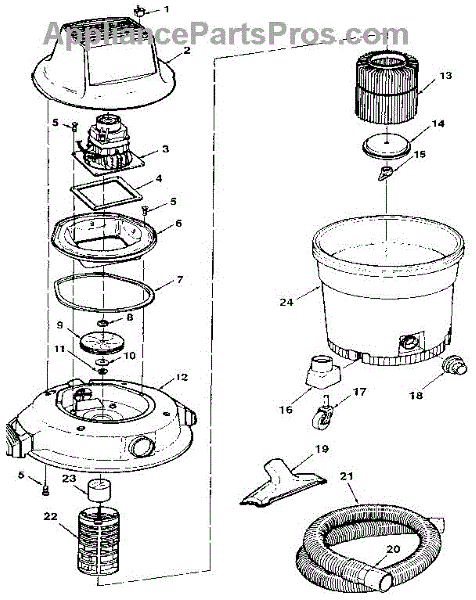 AppliancePartsPros.com

1
2
5
3
4
5
6
7
8
9
11
10
12
5
23
22
13
14
15
24
16
17
18
19
21
20