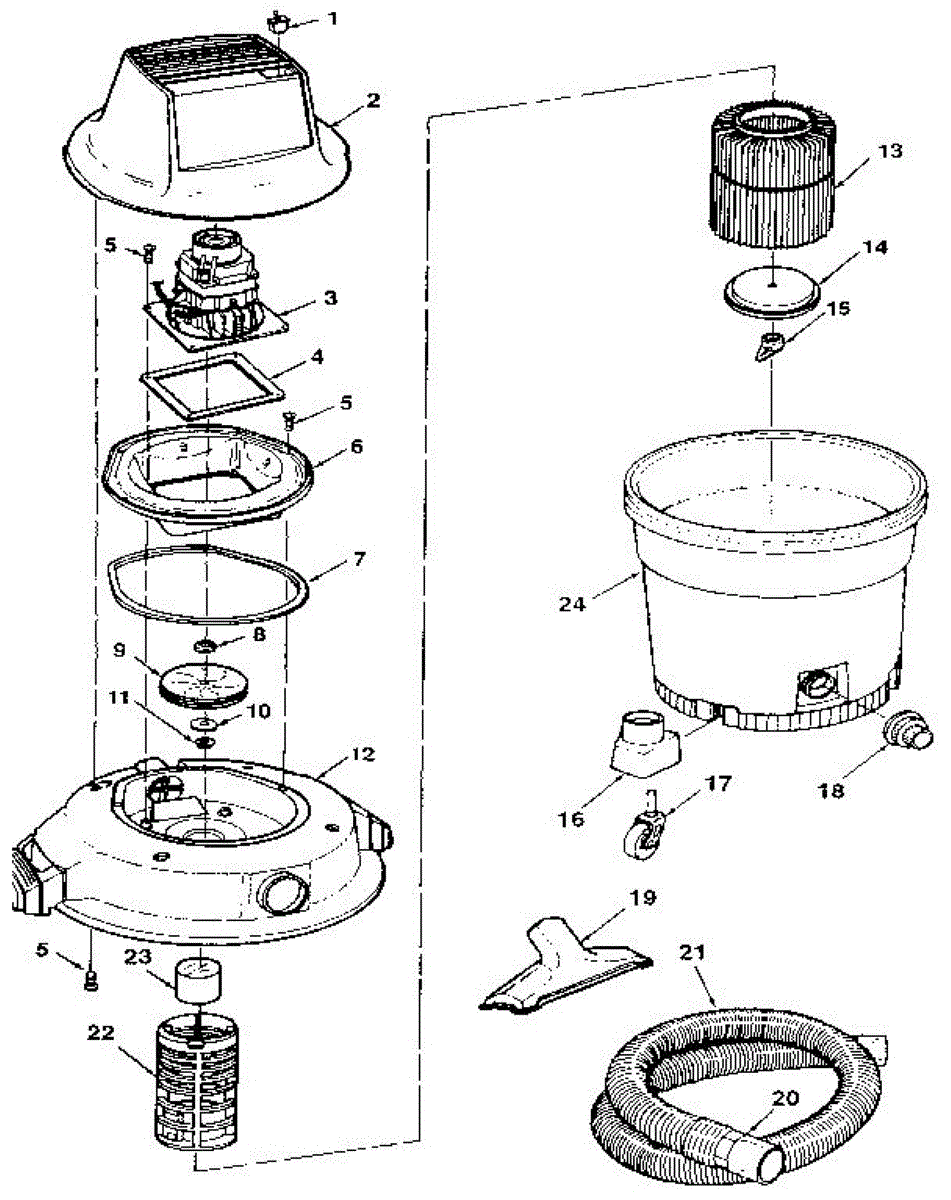 1
2
5
3
4
5
6
7
8
9
11
10
12
5
23
22
13
14
15
24
16
17
18
19
21
20