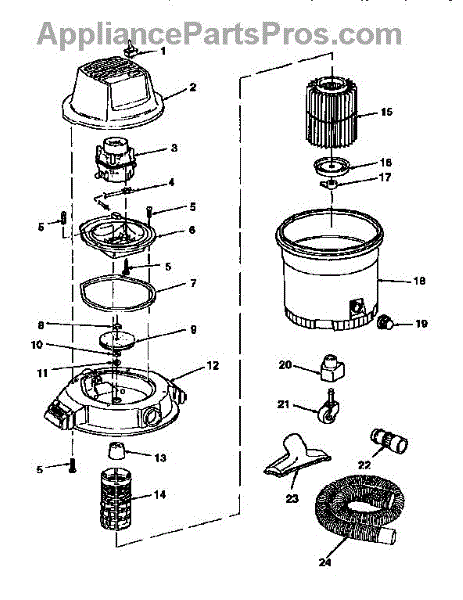 AppliancePartsPros.com

1
2
3
4
5
5
6
5
7
8
9
10
11
12
5
13
14
15
16
17
18
19
20
21
22
23
24