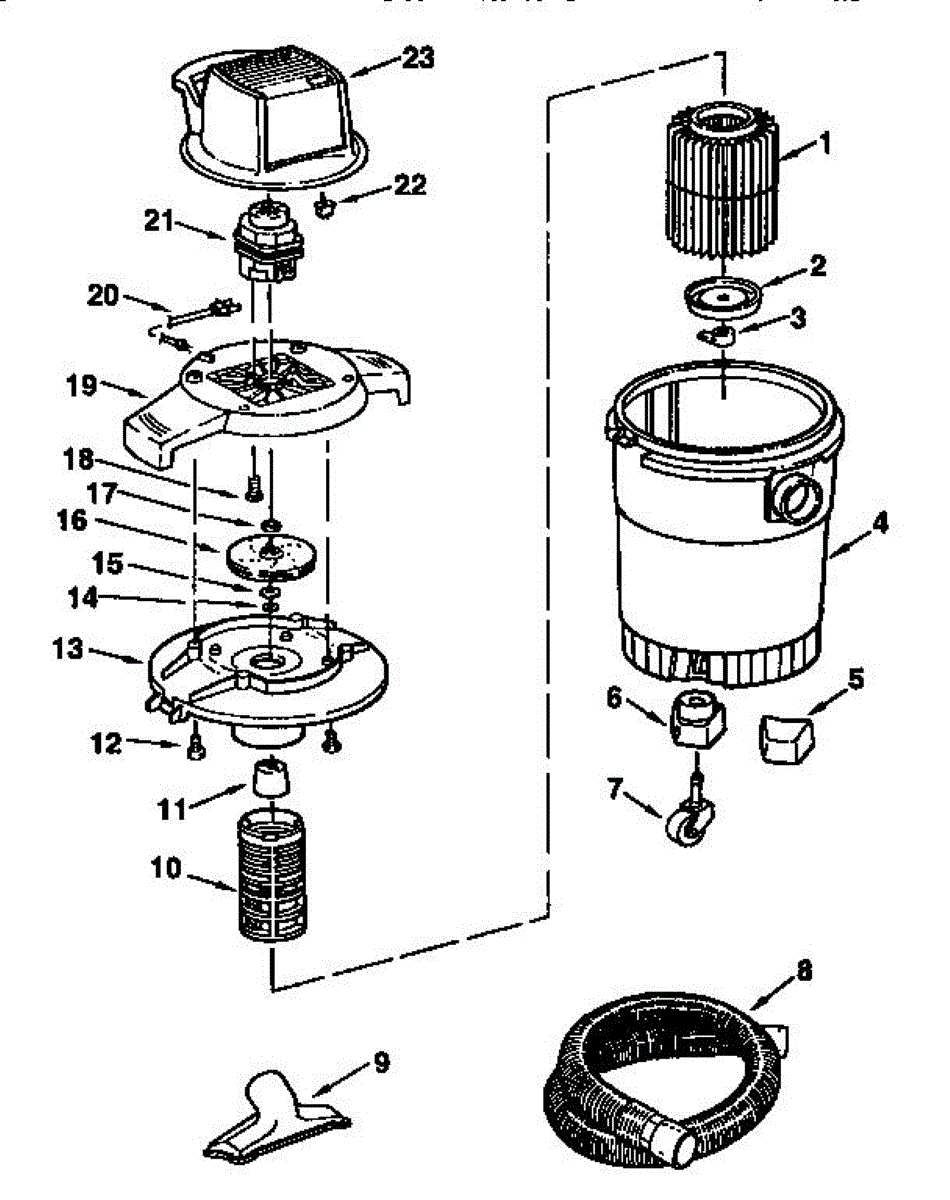 23
22
21
20
19
18
17
16
15
14
13
12
11
10
9
1
2
3
4
5
6
7
8