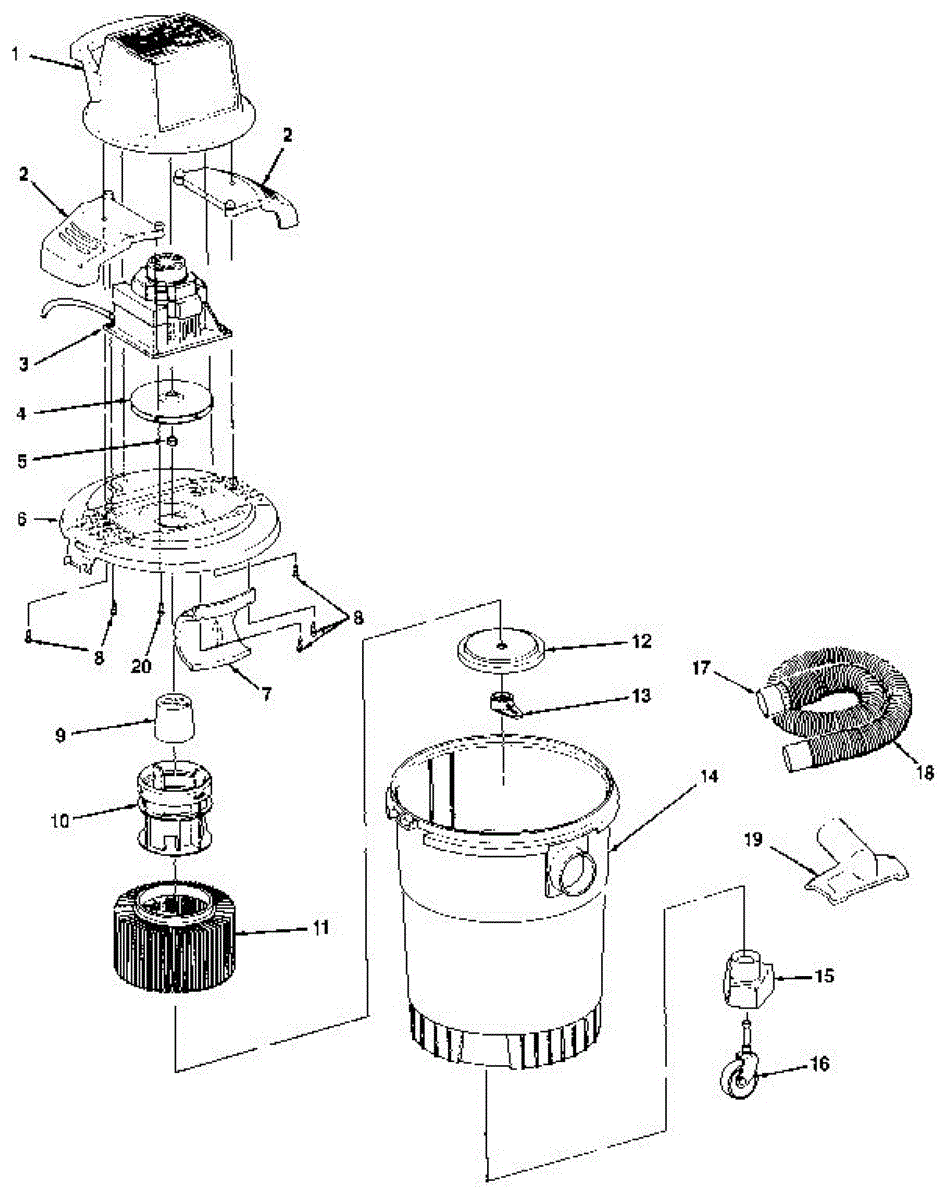 1
2
2
3
4
5
6
8
8
20
8
7
9
10
11
12
13
14
17
18
19
15
16