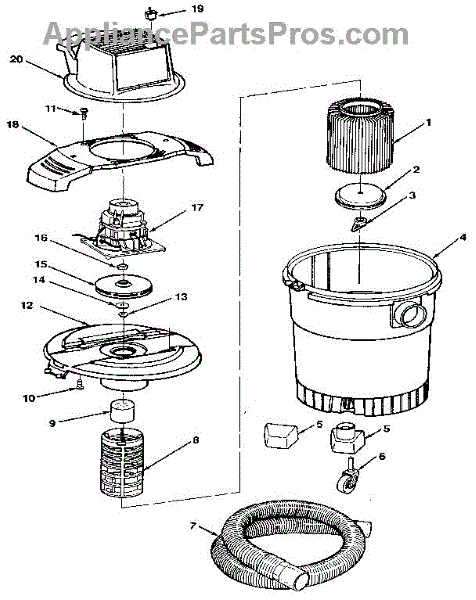 AppliancePartsPros.com

19
20
11
18
17
16
15
14
13
12
10
9
8
1
2
3
4
5
5
6
7