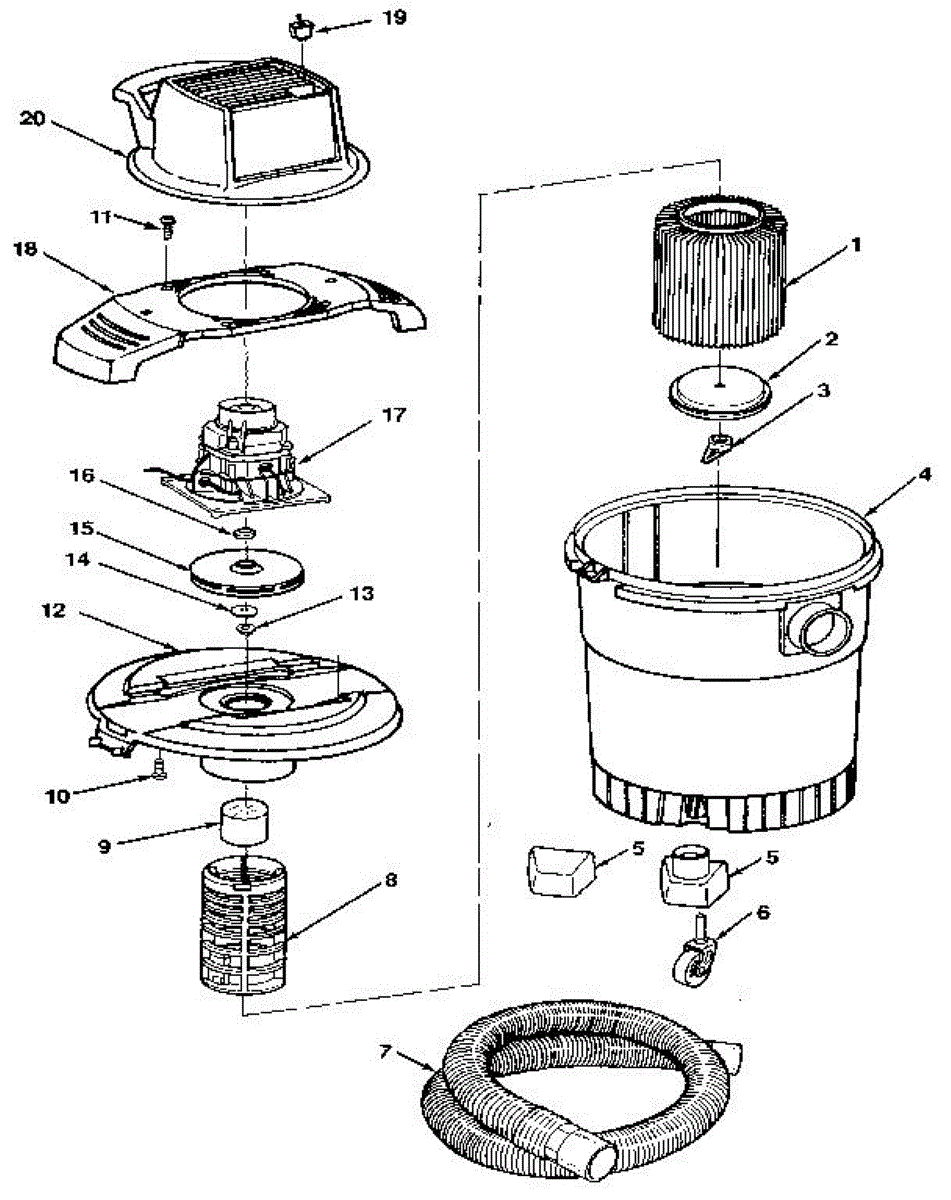 19
20
11
18
17
16
15
14
13
12
10
9
8
1
2
3
4
5
5
6
7