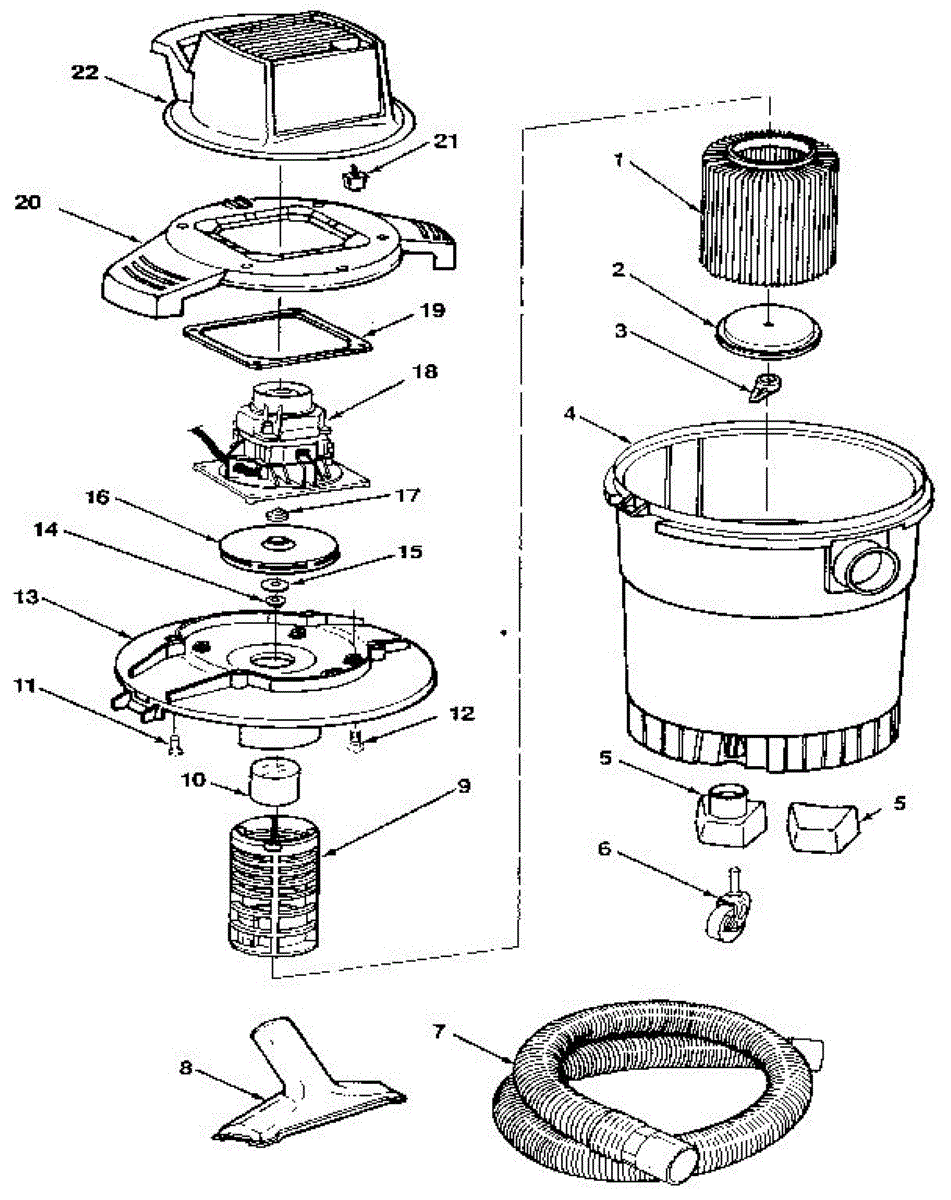 22
21
20
19
18
17
16
15
14
13
11
12
10
9
8
1
2
3
4
5
5
6
7