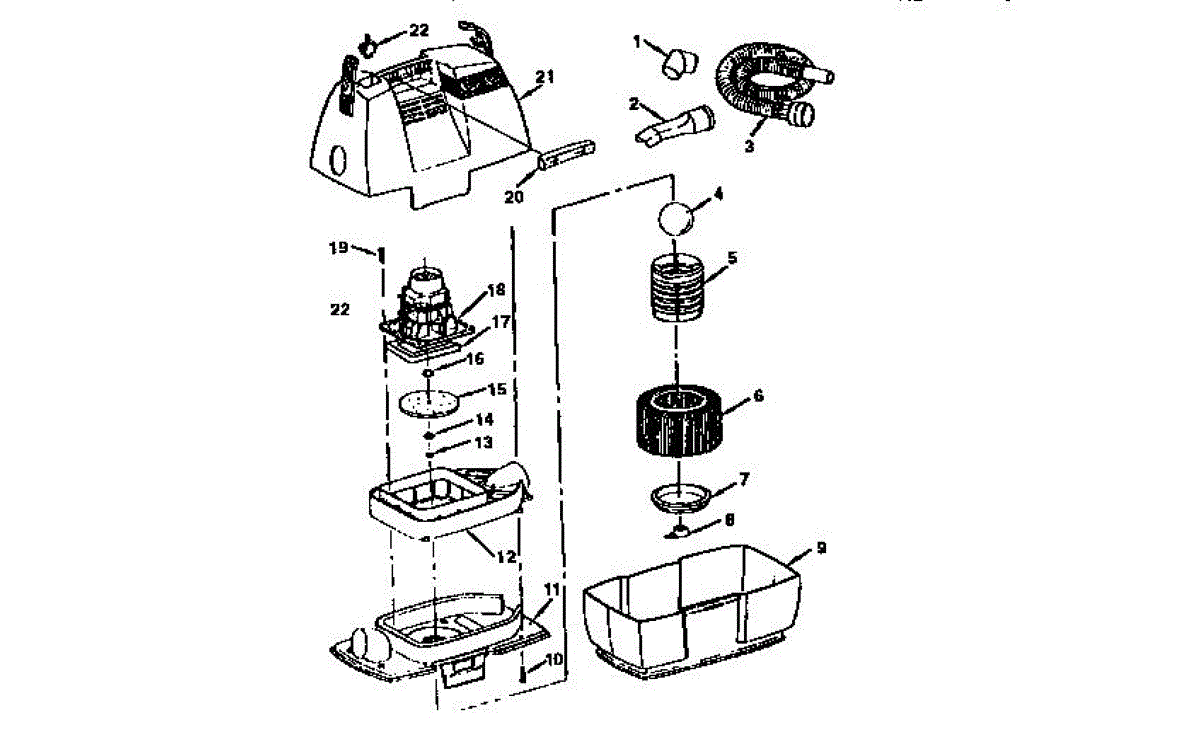 22
21
1
2
3
20
4
19
5
22
18
17
16
15
6
14
13
7
8
12
9
11
10