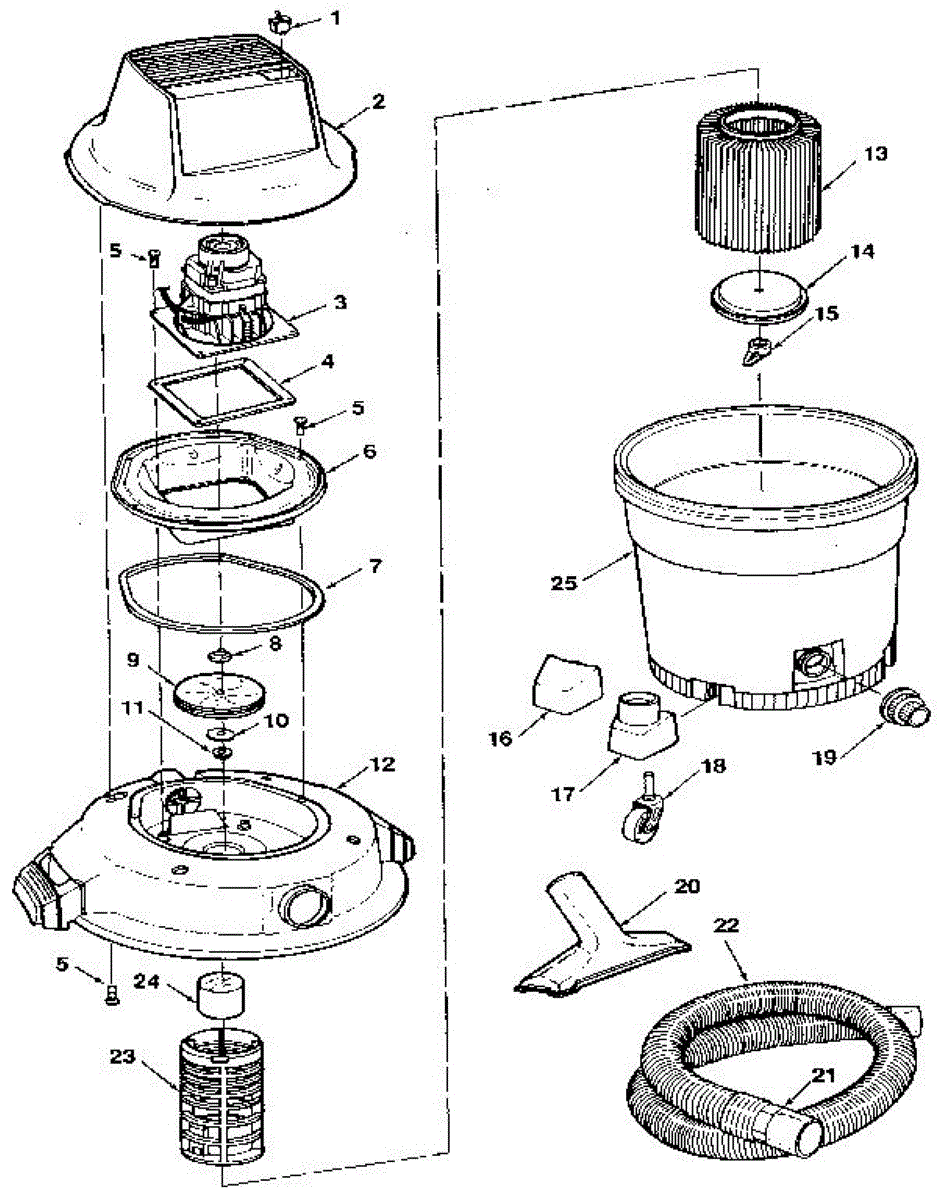 1
2
5
3
4
5
6
7
8
9
11
10
12
5
24
23
13
14
15
25
16
17
18
19
20
22
21