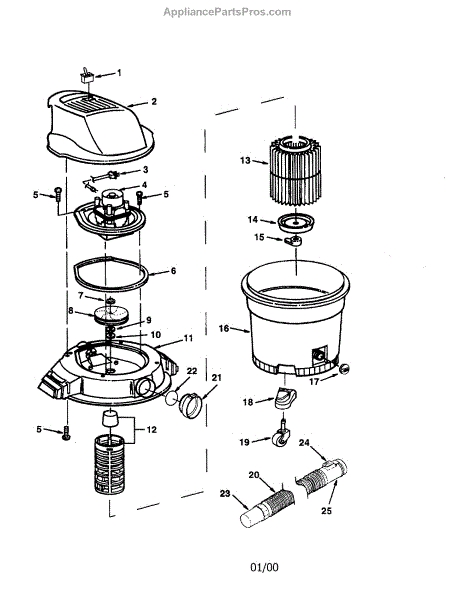 AppliancePartsPros.com

1
2
3
4
5
5
6
7
8
9
10
11
22
21
5
12
13
14
15
16
17
18
19
24
20
23
25

01/00