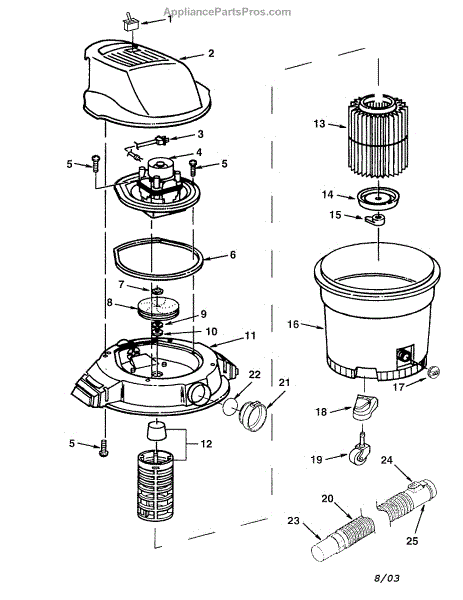 AppliancePartsPros.com

1
2
3
4
5
5
6
7
8
9
10
11
22
21
5
12
13
14
15
16
17
18
19
24
20
23
25

8/03