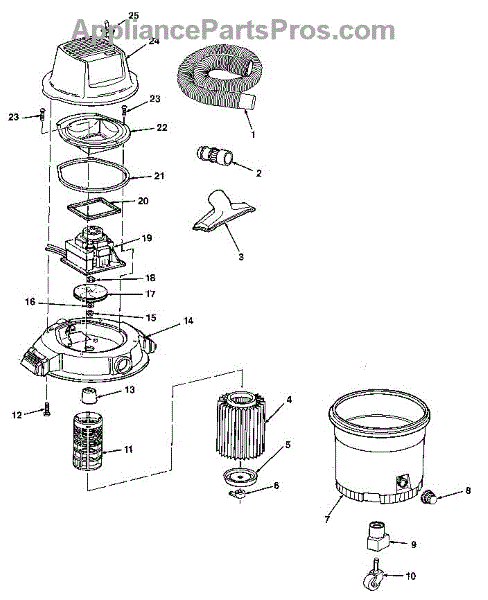 AppliancePartsPros.com

25
24
23
23
22
21
20
19
18
17
16
15
14
13
12
11
1
2
3
4
5
6
7
8
9
10