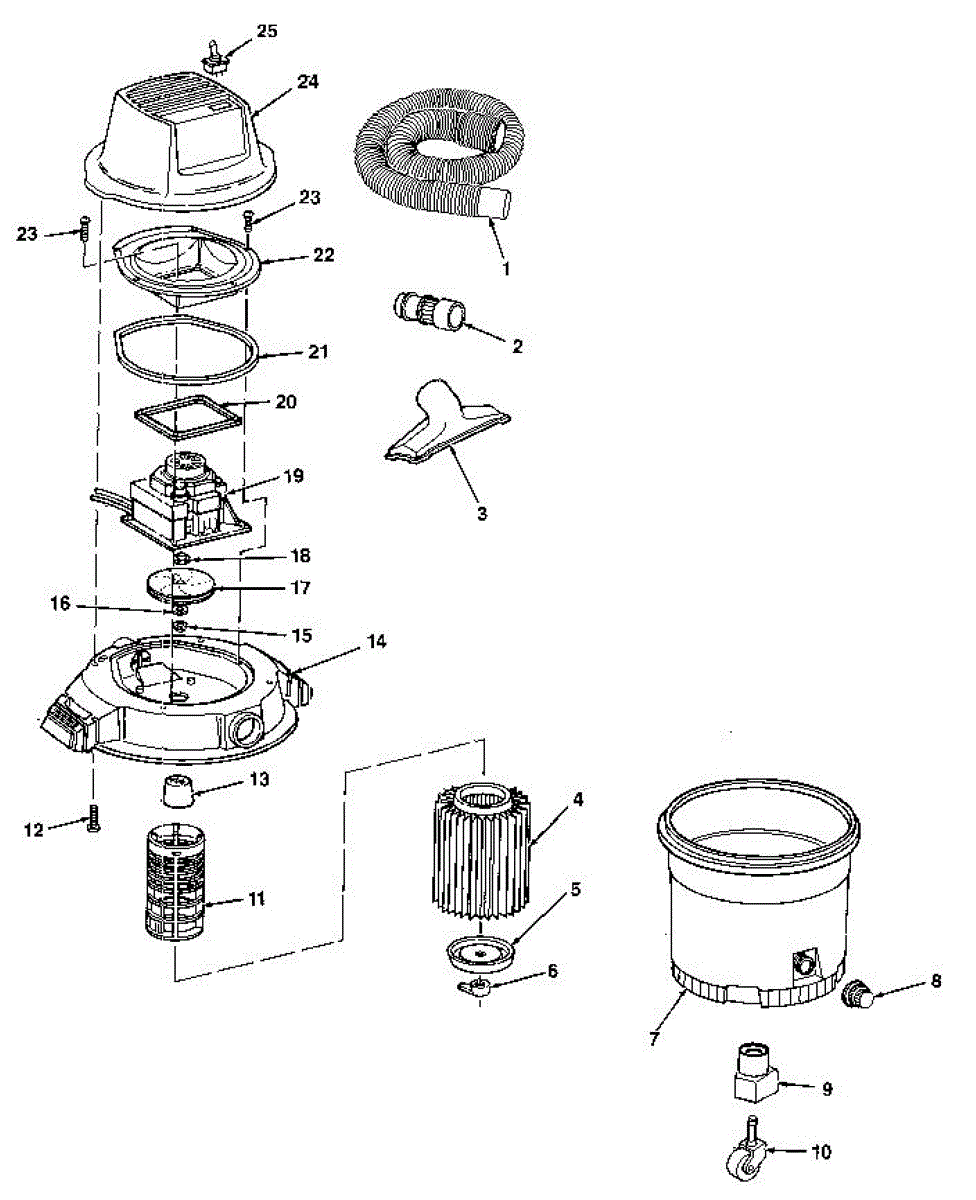 25
24
23
23
22
21
20
19
18
17
16
15
14
13
12
11
1
2
3
4
5
6
7
8
9
10