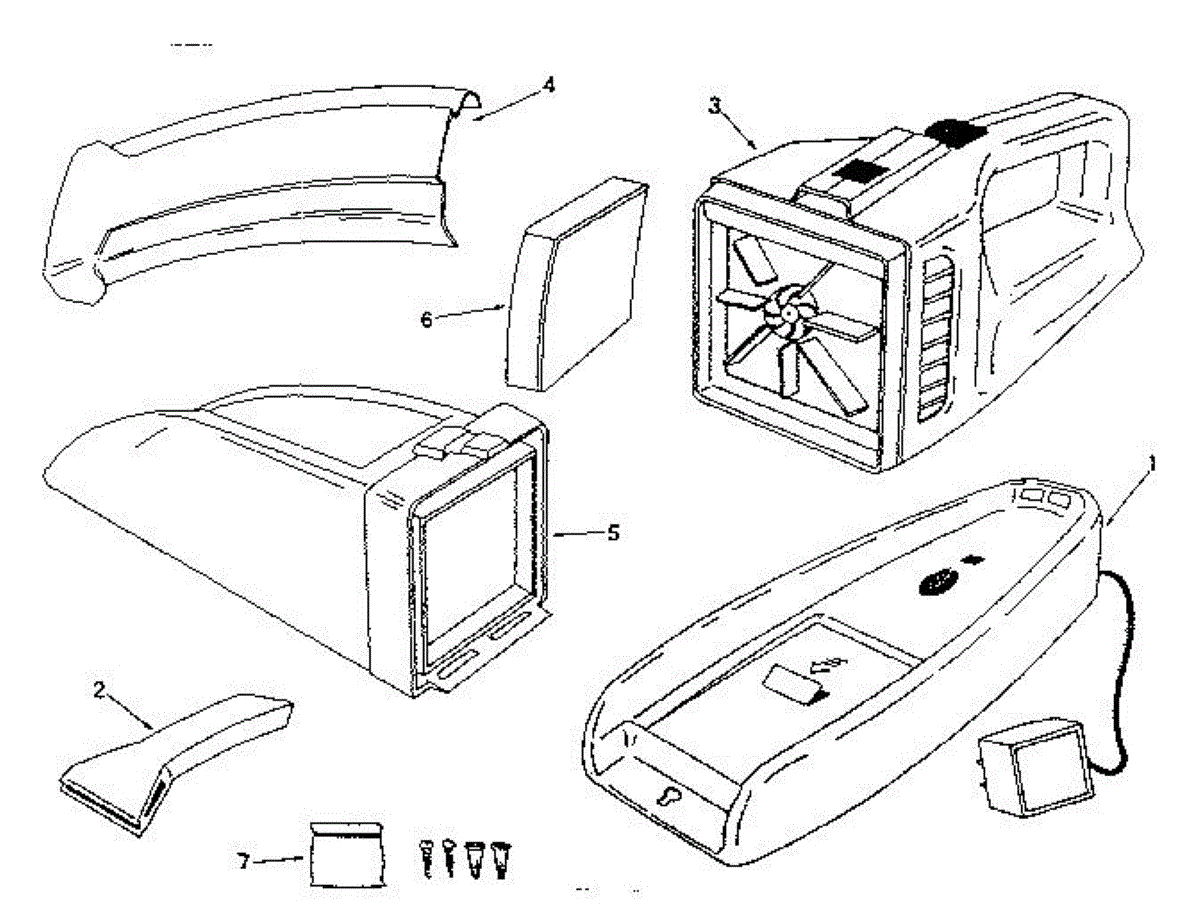 4
3
6
5
1
2
7