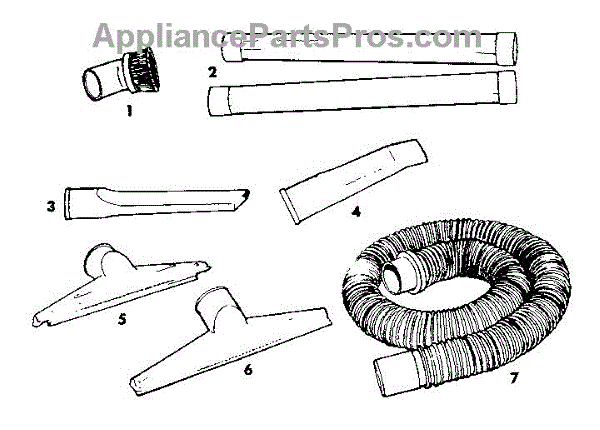 AppliancePartsPros.com

1

2

3

4

5

6

7