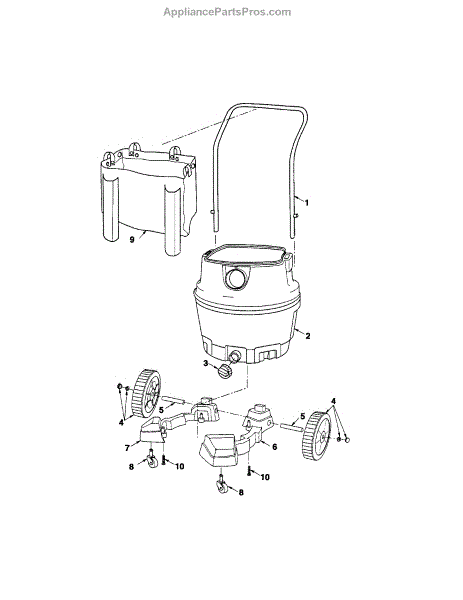 AppliancePartsPros.com

1

9

2

3

4

5

4

5

7

6

8

10

10

8