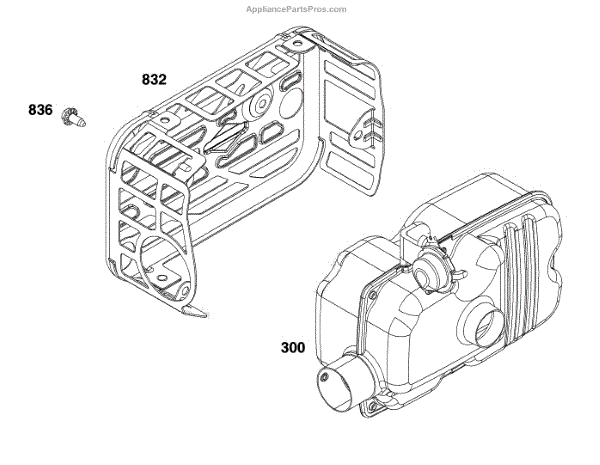 AppliancePartsPros.com

832

836

300