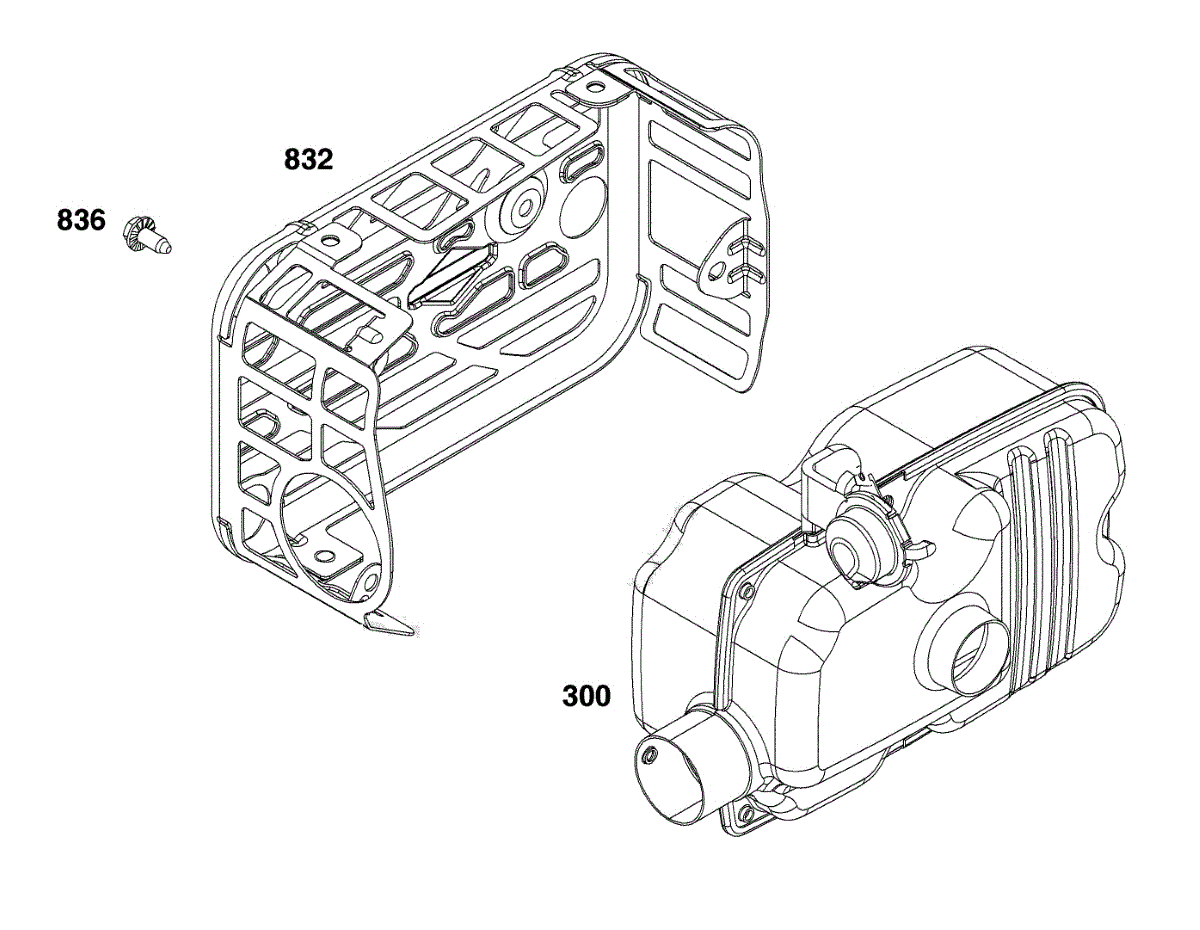 832

836

300