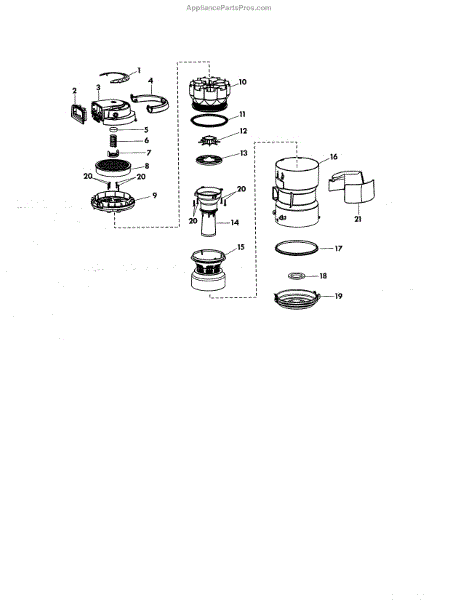 AppliancePartsPros.com

1
2
3
4
5
6
7
8
20
20
9
10
11
12
13
20
20
14
15
16
21
17
18
19