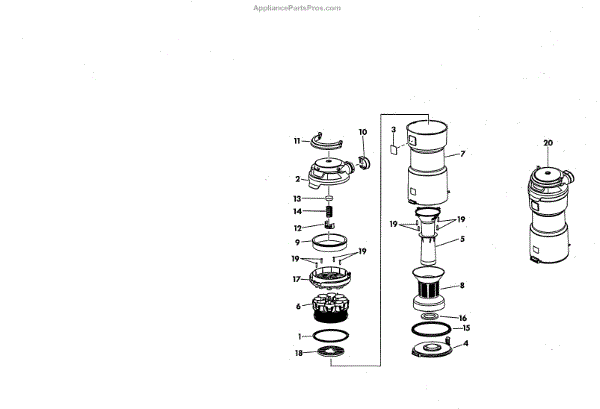 AppliancePartsPros.com

11
10
2
13
14
12
9
19
19
17
6
1
18
3
7
19
19
5
8
16
15
4
20