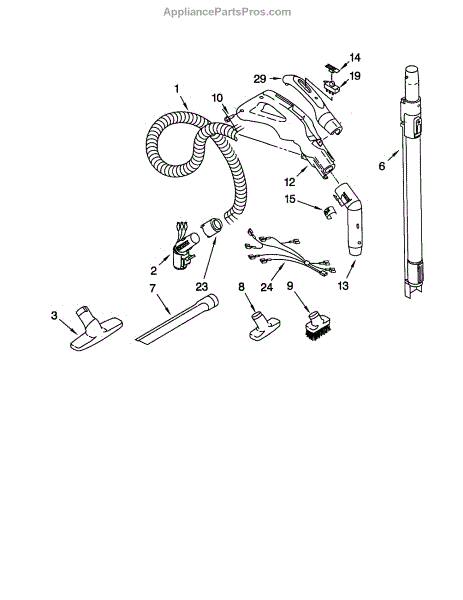 AppliancePartsPros.com

14
29
19
1
10
6
12
15
2
23
24
13
7
8
9
3